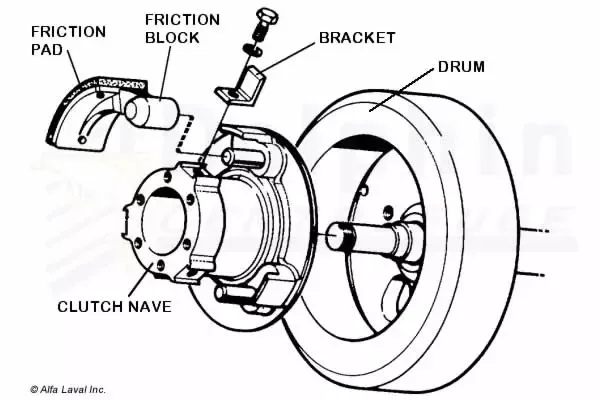 FRICTION PAD

FRICTION BLOCK

BRACKET

DRUM

CLUTCH NAVE

© Alfa Laval Inc.